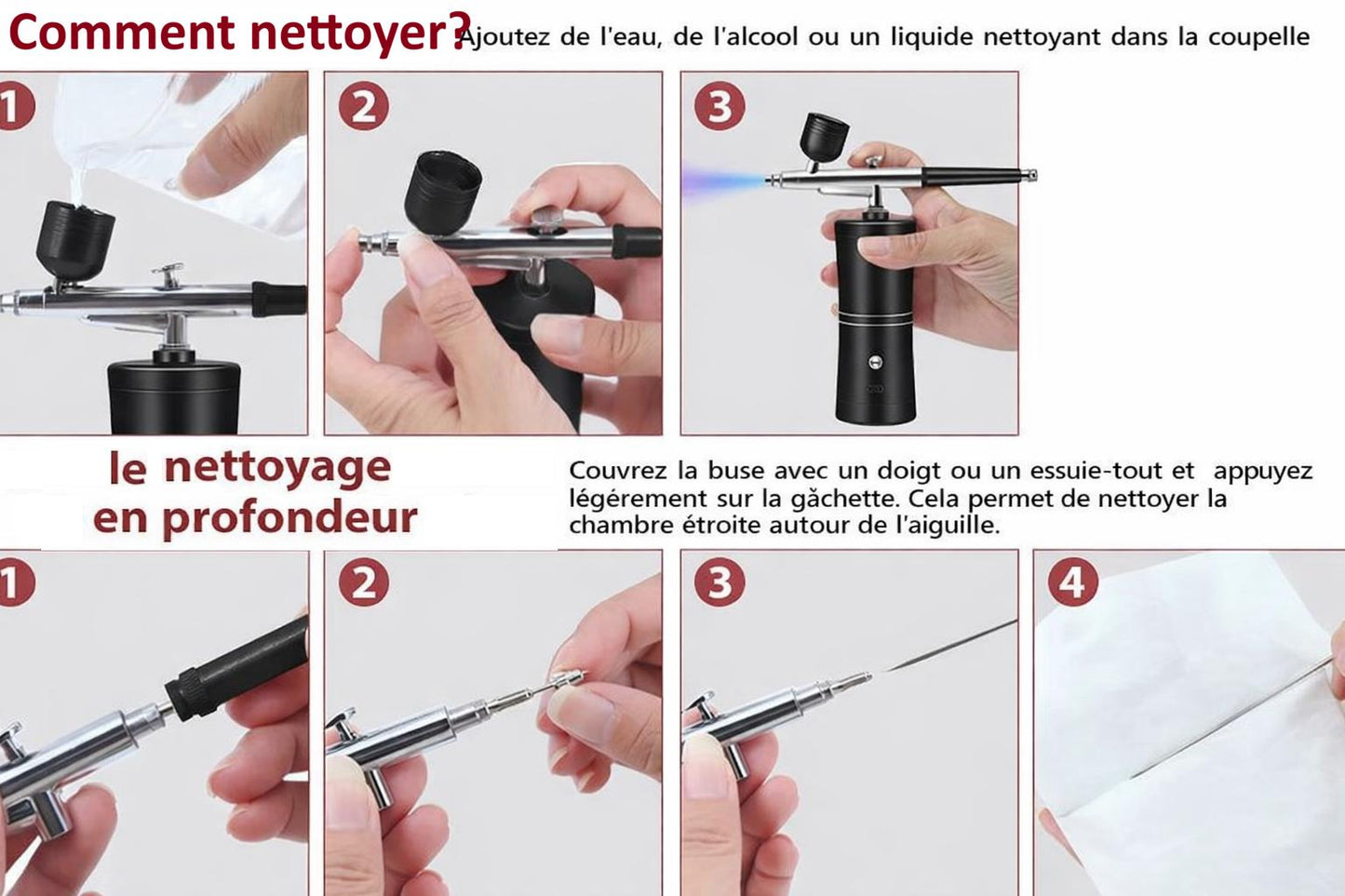 Comment nettoyer? Ajoutez de l'eau, de l'alcool ou un liquide nettoyant dans la coupelle

1

2

3

le nettoyage en profondeur

Couvrez la buse avec un doigt ou un essuie-tout et appuyez légérement sur la gâchette. Cela permet de nettoyer la chambre étroite autour de l'aiguille.

1

2

3

4