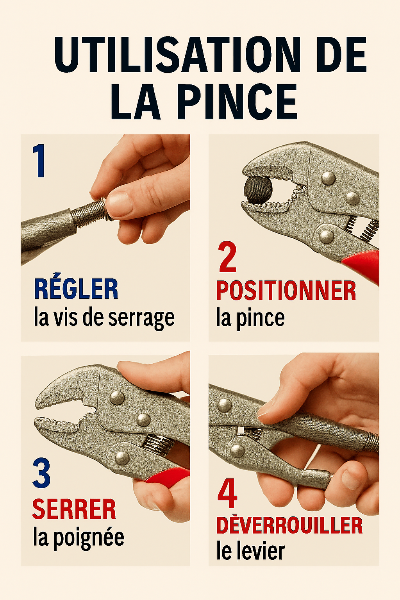 UTILISATION DE LA PINCE

1

RÉGLER
la vis de serrage

2
POSITIONNER
la pince

3
SERRER
la poignée

4
DÈVERROUILLER
le levier