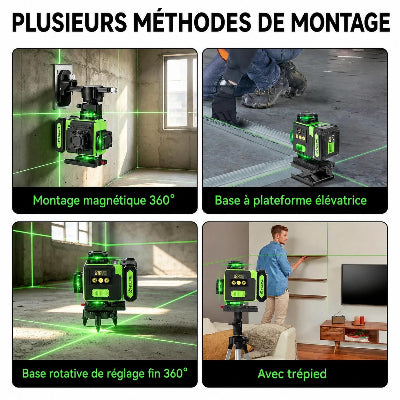 PLUSIEURS MÉTHODES DE MONTAGE

Montage magnétique 360°

Base à plateforme élévatrice

Base rotative de réglage fin 360°

Avec trépied