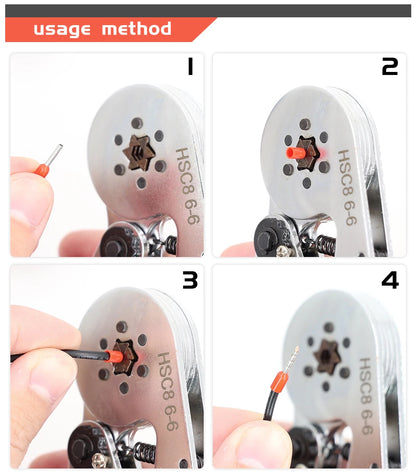 usage method

1

HSC8 6-6

2

HSC8 6-6

3

HSC8 6-6

4

HSC8 6-6