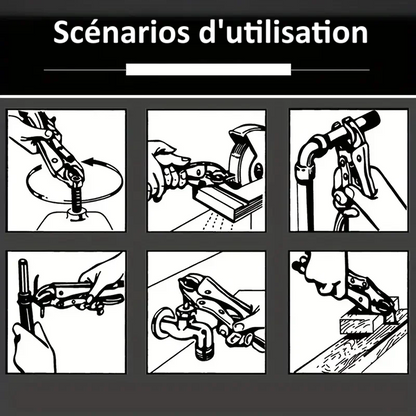 Scénarios d'utilisation