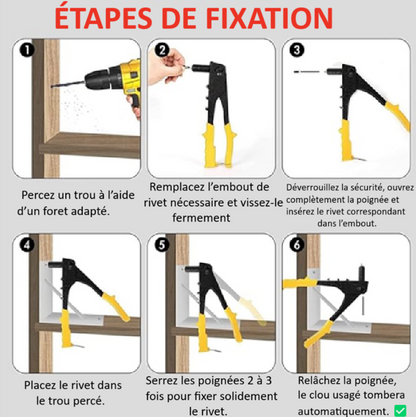 ÉTAPES DE FIXATION

1

Percez un trou à l'aide d'un foret adapté.

2

Remplacez l'embout de rivet nécessaire et vissez-le fermement

3

Déverrouillez la sécurité, ouvrez complètement la poignée et insérez le rivet correspondant dans l'embout.

4

Placez le rivet dans le trou percé.

5

Serrez les poignées 2 à 3 fois pour fixer solidement le rivet.

6

Relâchez la poignée, le clou usagé tombera automatiquement. ✅